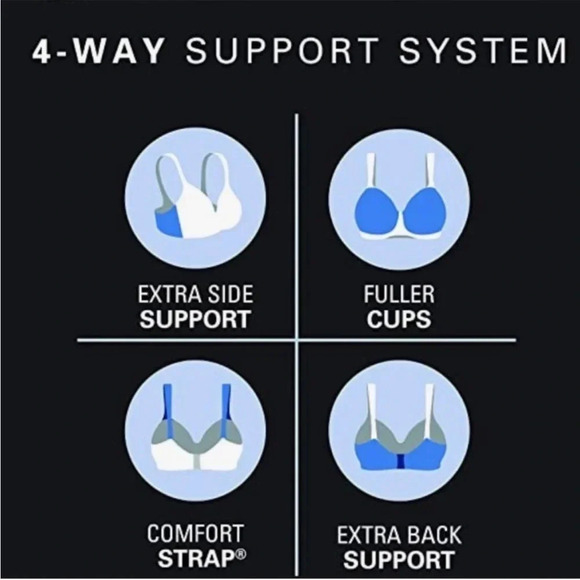 4-WAY SUPPORT SYSTEM

EXTRA SIDE
SUPPORT

FULLER
CUPS

COMFORT
STRAP®

EXTRA BACK
SUPPORT